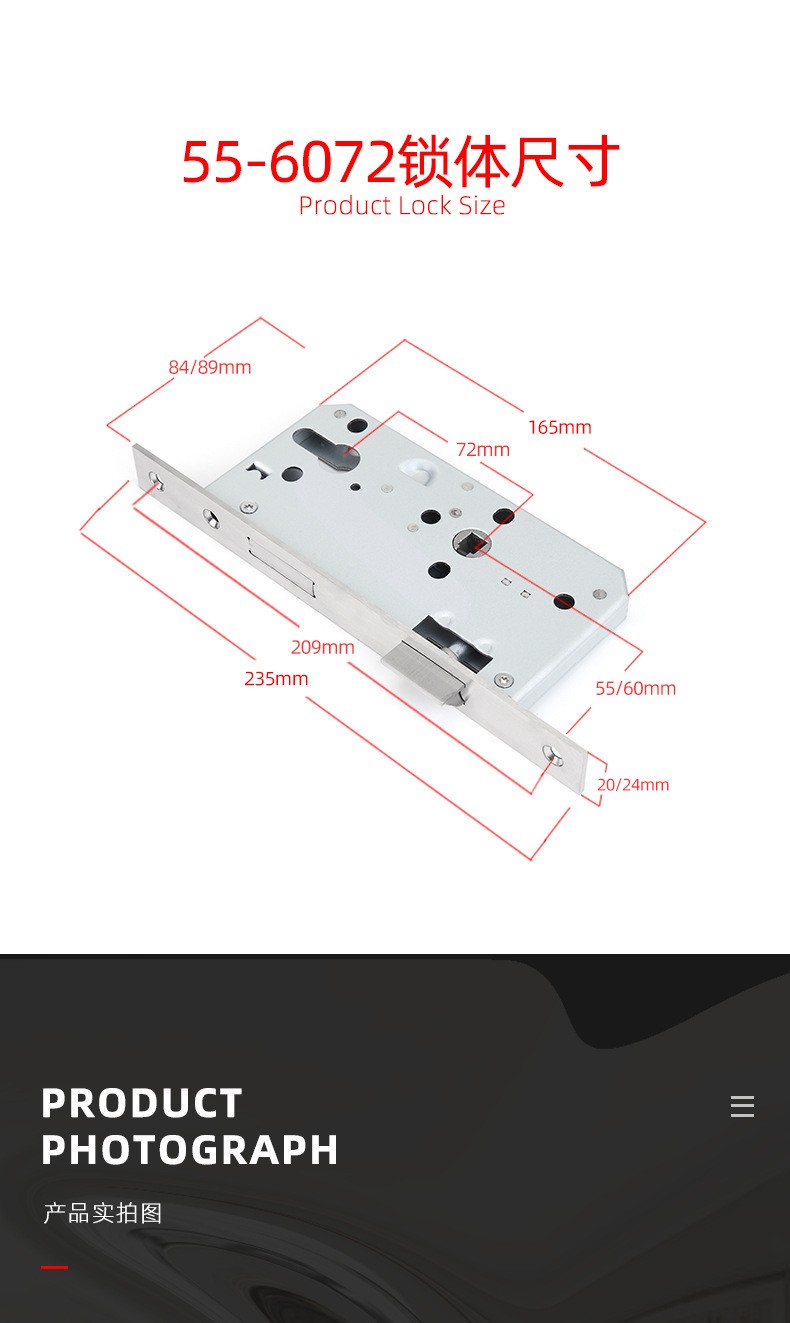 55-6072锁体尺寸
Product Lock Size

84/89mm

165mm

72mm

209mm

235mm

55/60mm

20/24mm

PRODUCT
PHOTOGRAPH

产品实拍图